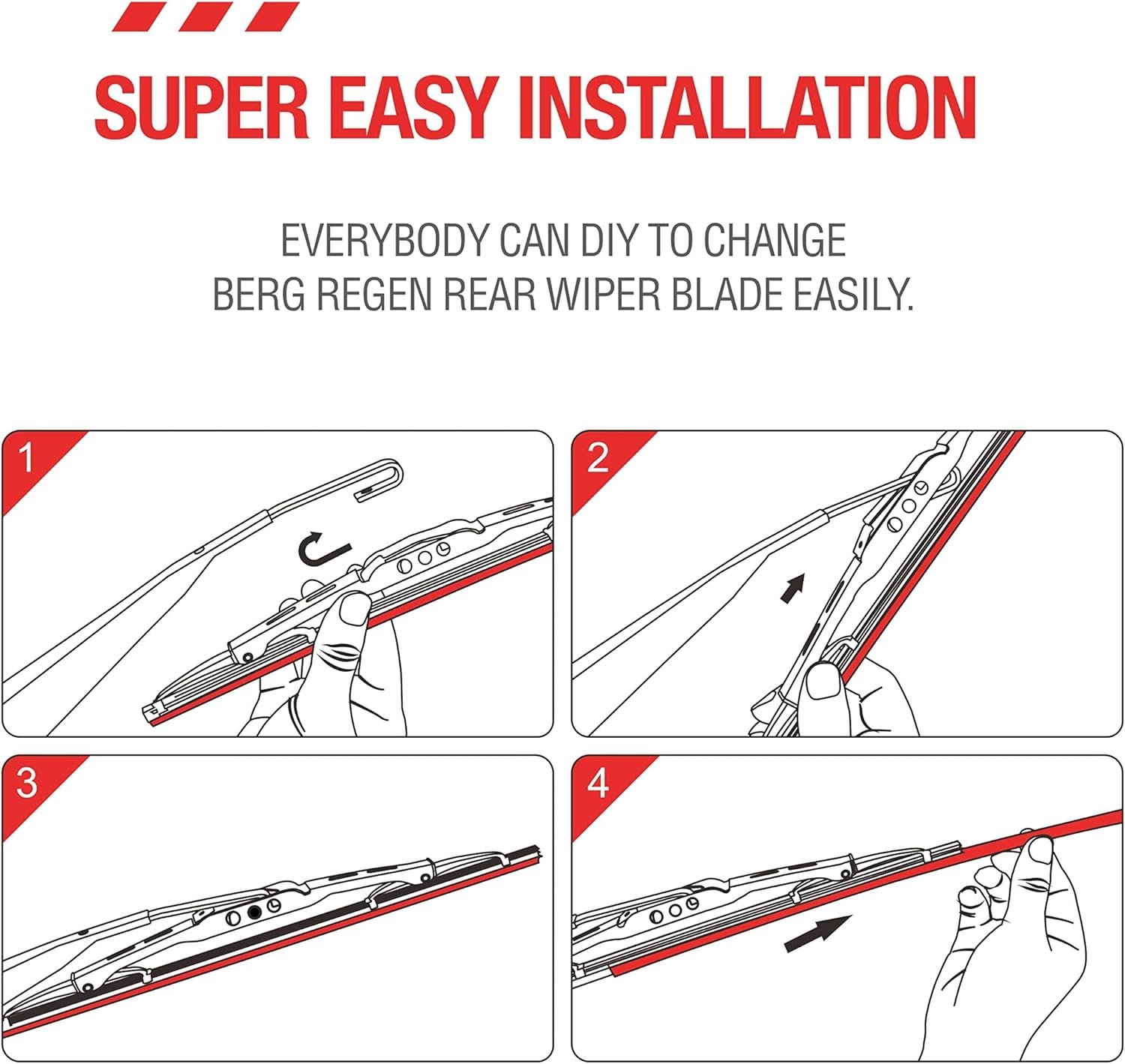 SUPER EASY INSTALLATION

EVERYBODY CAN DIY TO CHANGE BERG REGEN REAR WIPER BLADE EASILY.

1

2

3

4