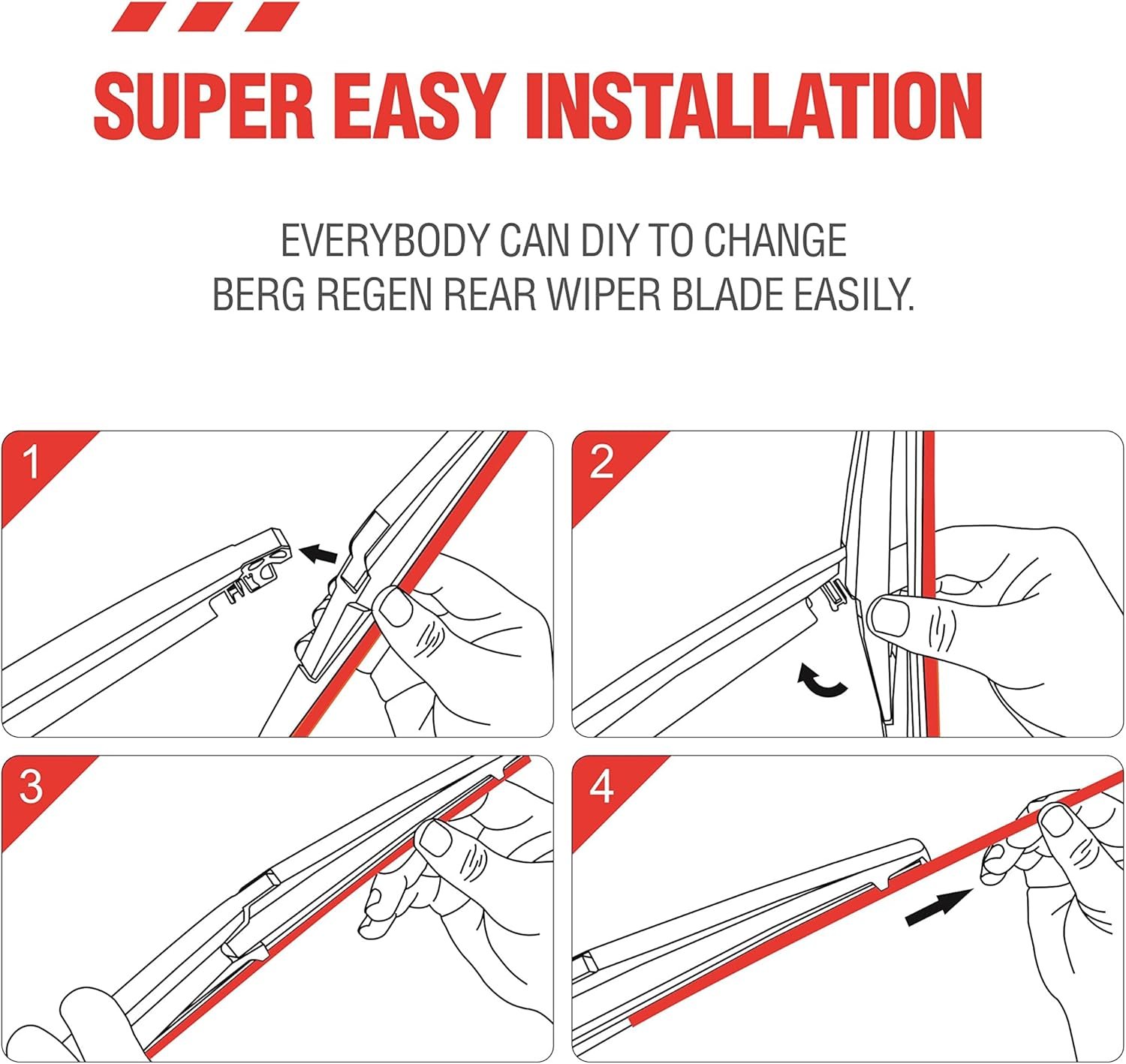 SUPER EASY INSTALLATION

EVERYBODY CAN DIY TO CHANGE BERG REGEN REAR WIPER BLADE EASILY.

1

2

3

4