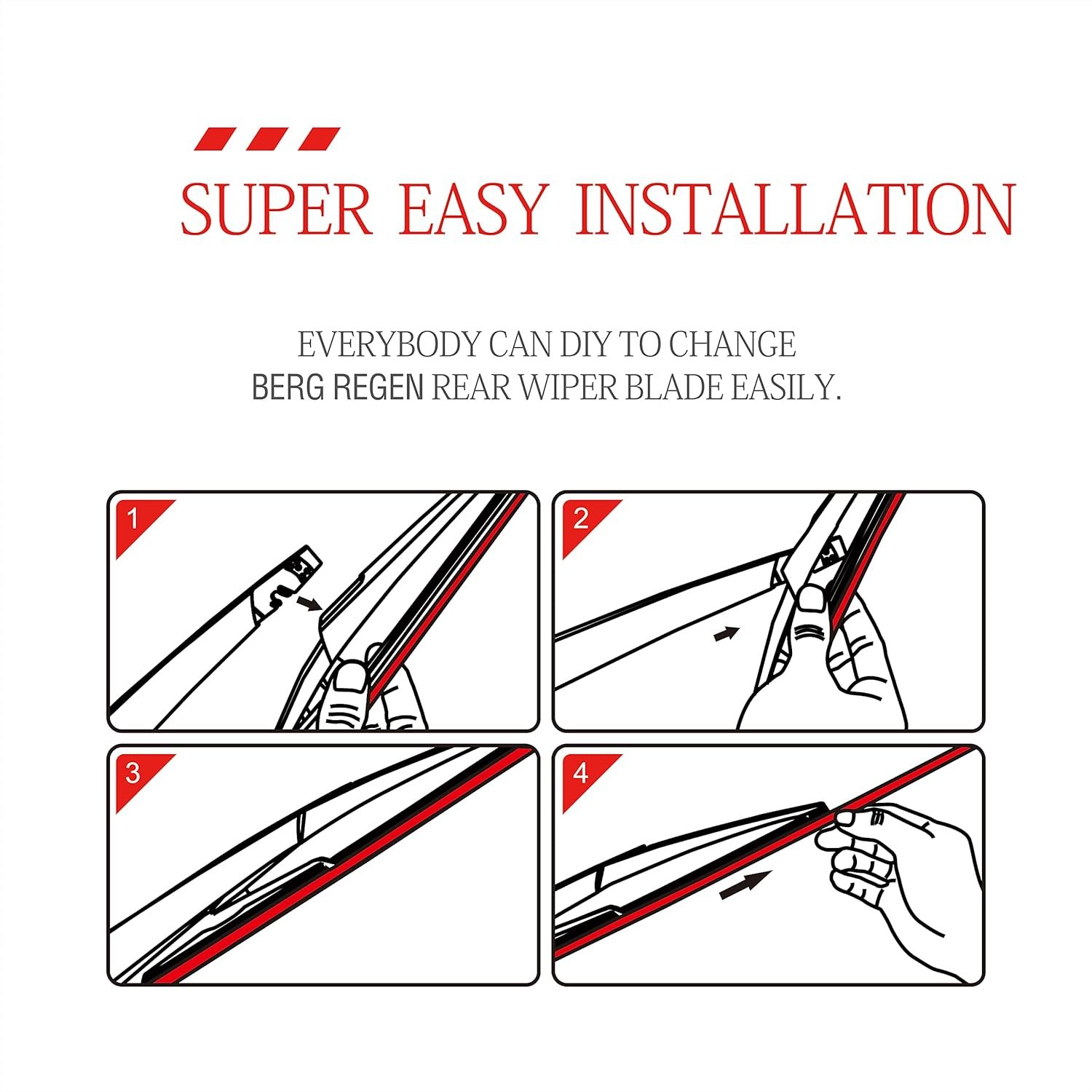 SUPER EASY INSTALLATION

EVERYBODY CAN DIY TO CHANGE BERG REGEN REAR WIPER BLADE EASILY.

1

2

3

4