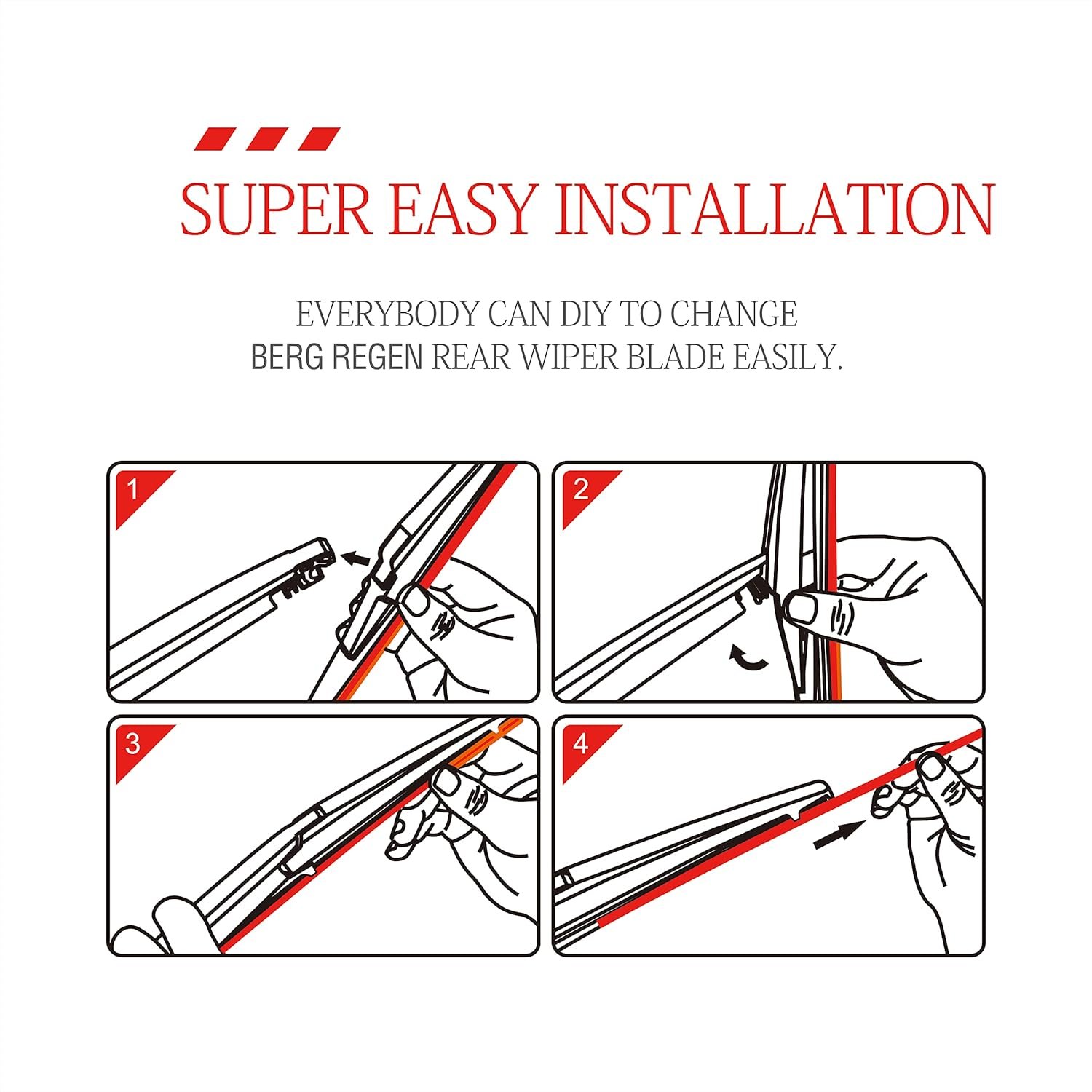 SUPER EASY INSTALLATION

EVERYBODY CAN DIY TO CHANGE BERG REGEN REAR WIPER BLADE EASILY.

1

2

3

4