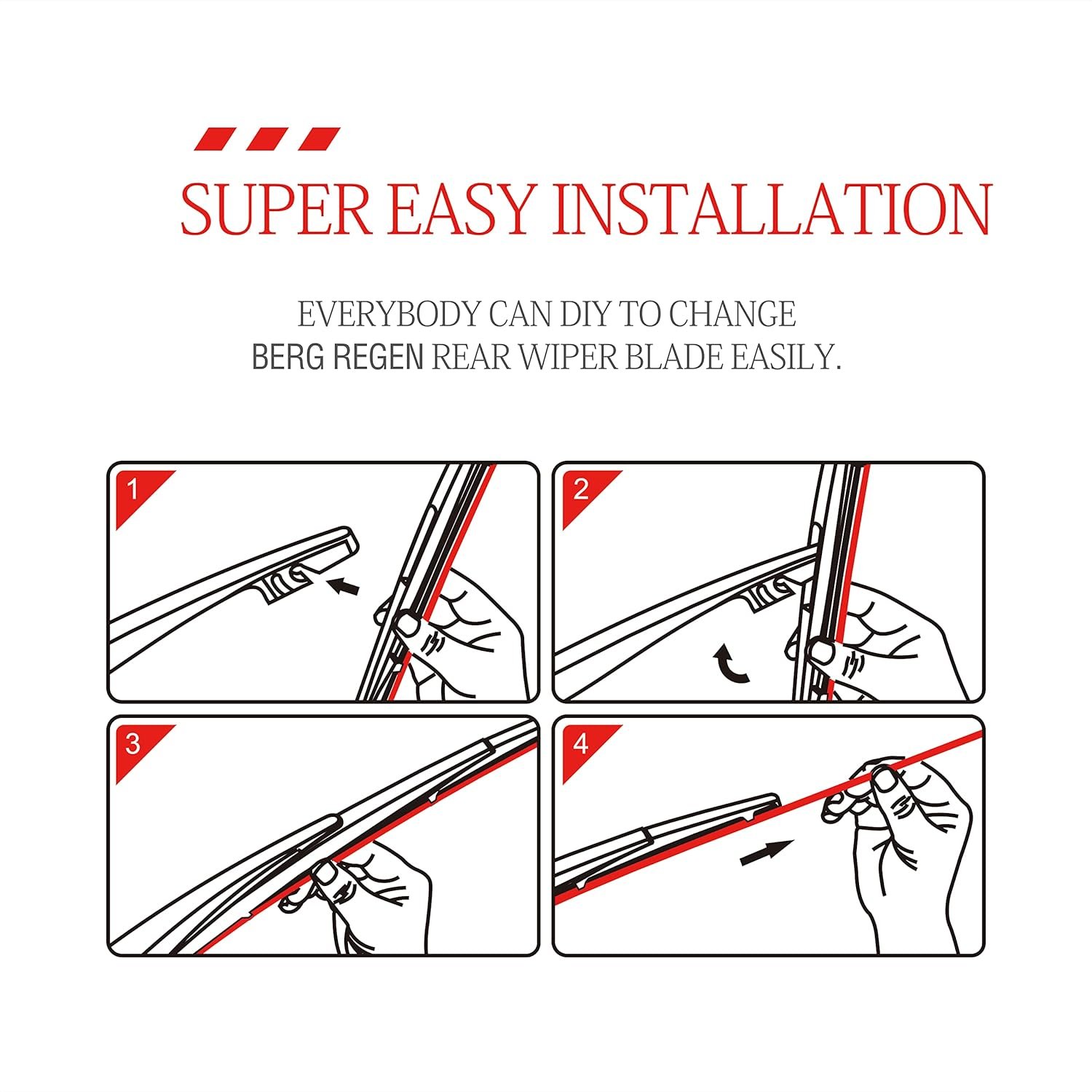 SUPER EASY INSTALLATION

EVERYBODY CAN DIY TO CHANGE
BERG REGEN REAR WIPER BLADE EASILY.

1

2

3

4