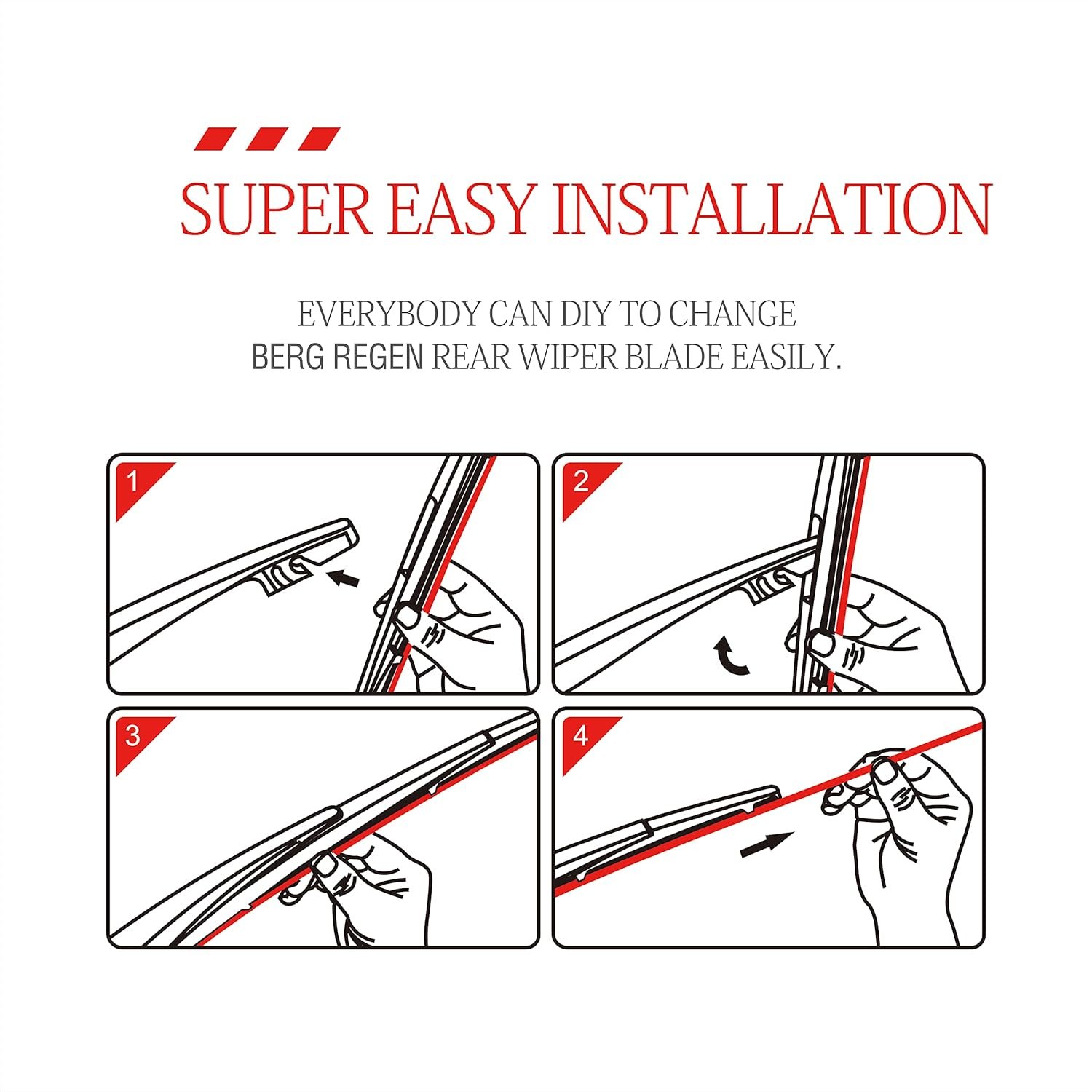 SUPER EASY INSTALLATION

EVERYBODY CAN DIY TO CHANGE BERG REGEN REAR WIPER BLADE EASILY.

1

2

3

4