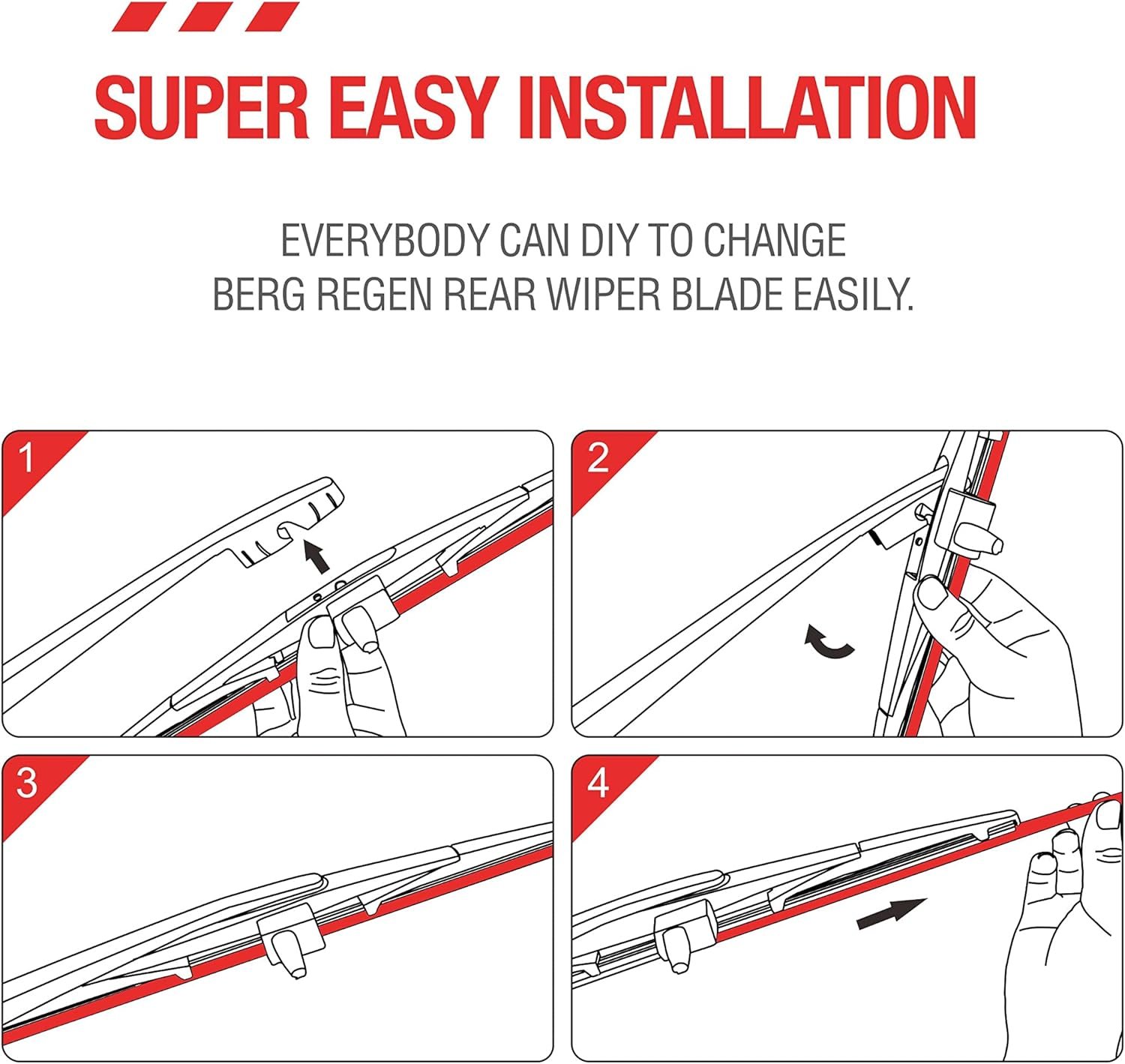 SUPER EASY INSTALLATION

EVERYBODY CAN DIY TO CHANGE BERG REGEN REAR WIPER BLADE EASILY.

1

2

3

4