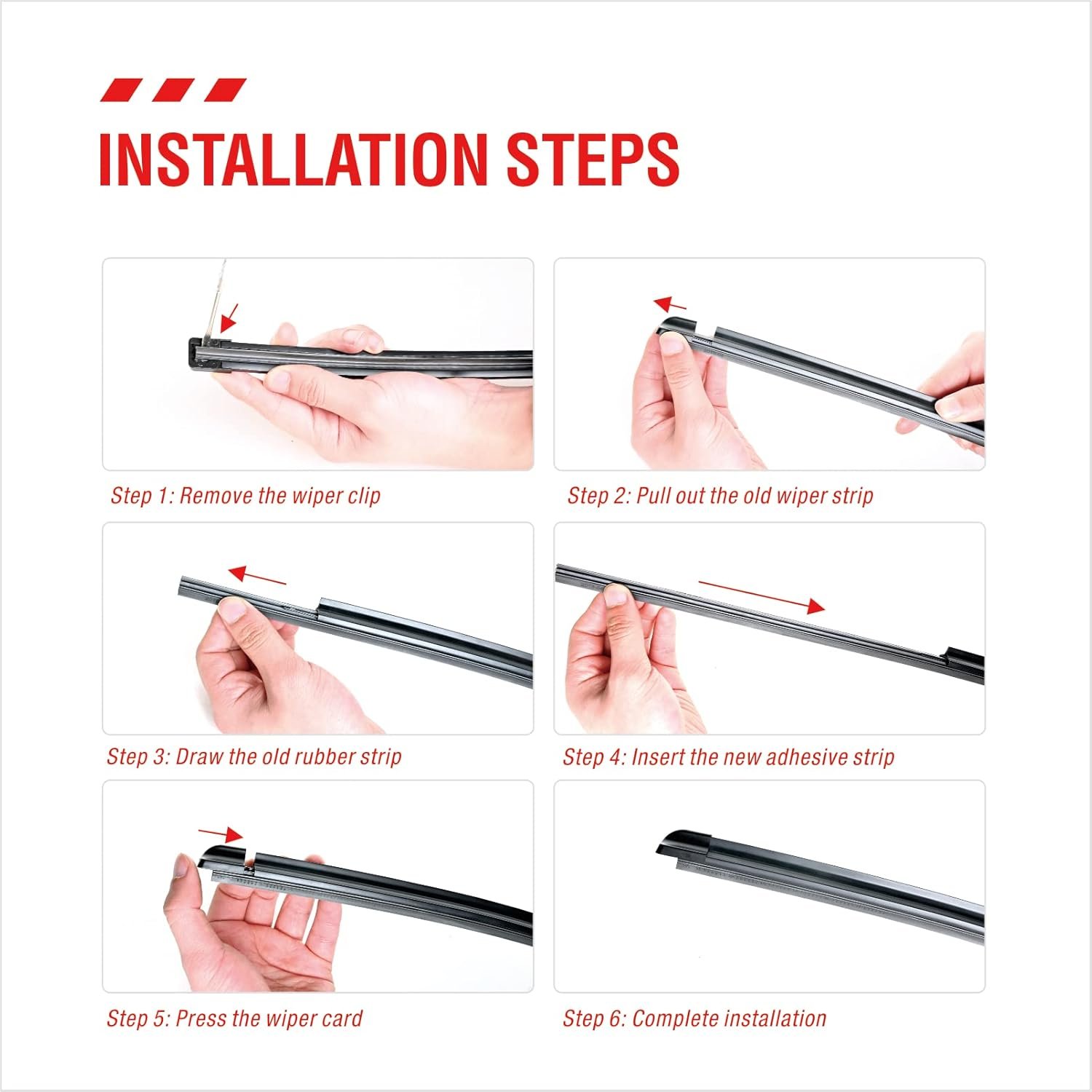 INSTALLATION STEPS

Step 1: Remove the wiper clip

Step 2: Pull out the old wiper strip

Step 3: Draw the old rubber strip

Step 4: Insert the new adhesive strip

Step 5: Press the wiper card

Step 6: Complete installation