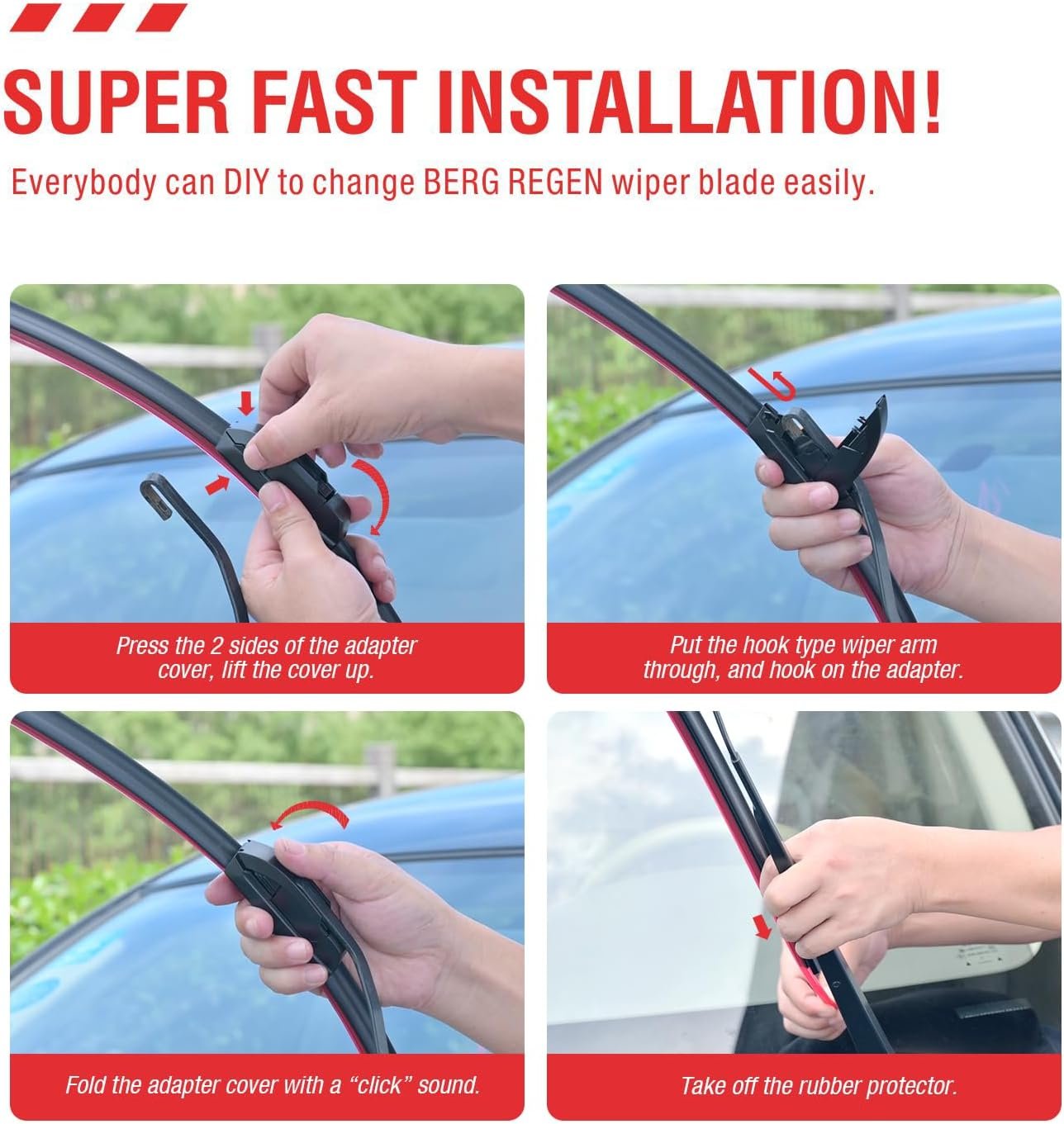 SUPER FAST INSTALLATION!

Everybody can DIY to change BERG REGEN wiper blade easily.

Press the 2 sides of the adapter cover, lift the cover up.

Put the hook type wiper arm through, and hook on the adapter.

Fold the adapter cover with a “click” sound.

Take off the rubber protector.