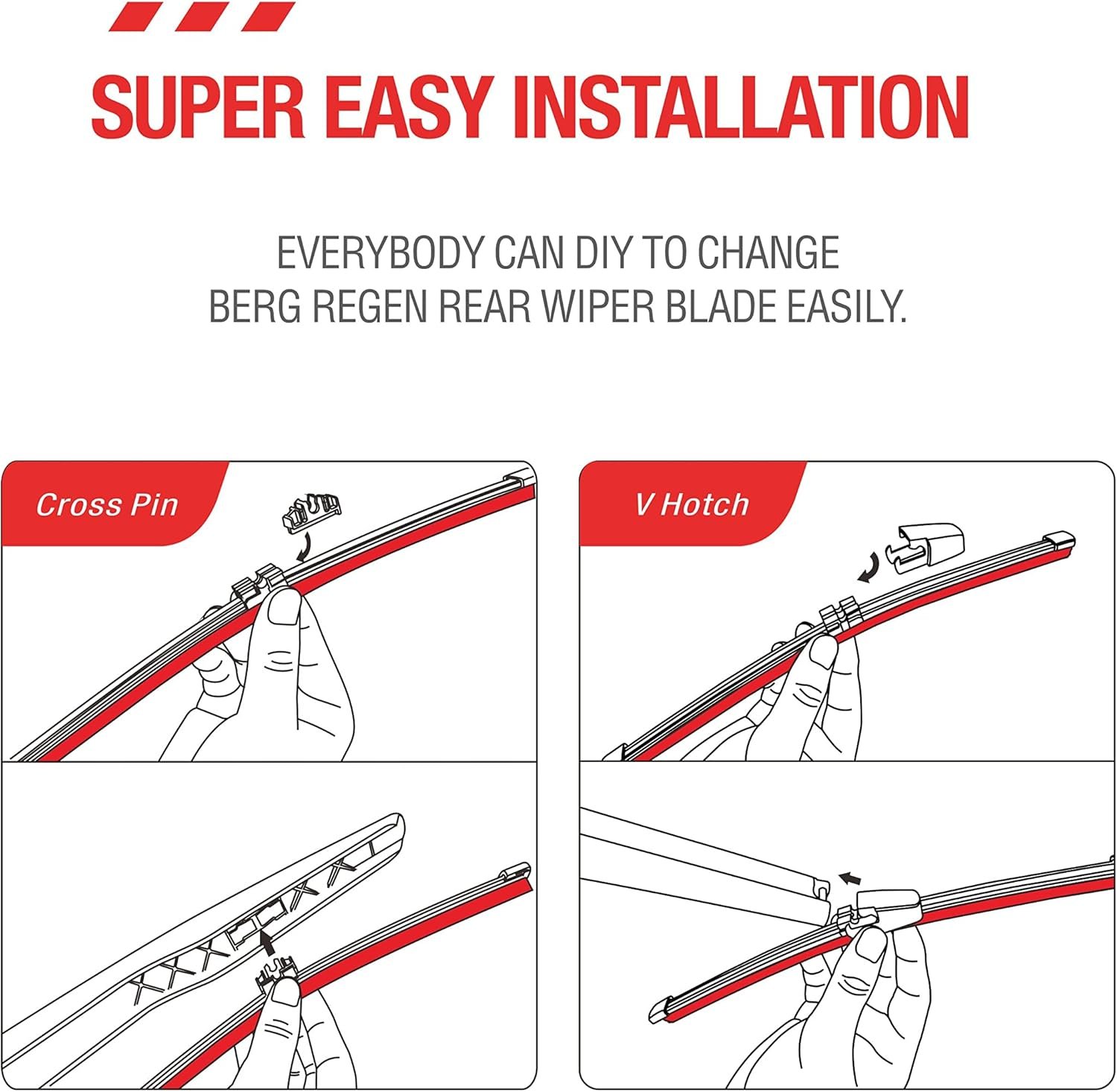 SUPER EASY INSTALLATION

EVERYBODY CAN DIY TO CHANGE BERG REGEN REAR WIPER BLADE EASILY.

Cross Pin

V Hotch