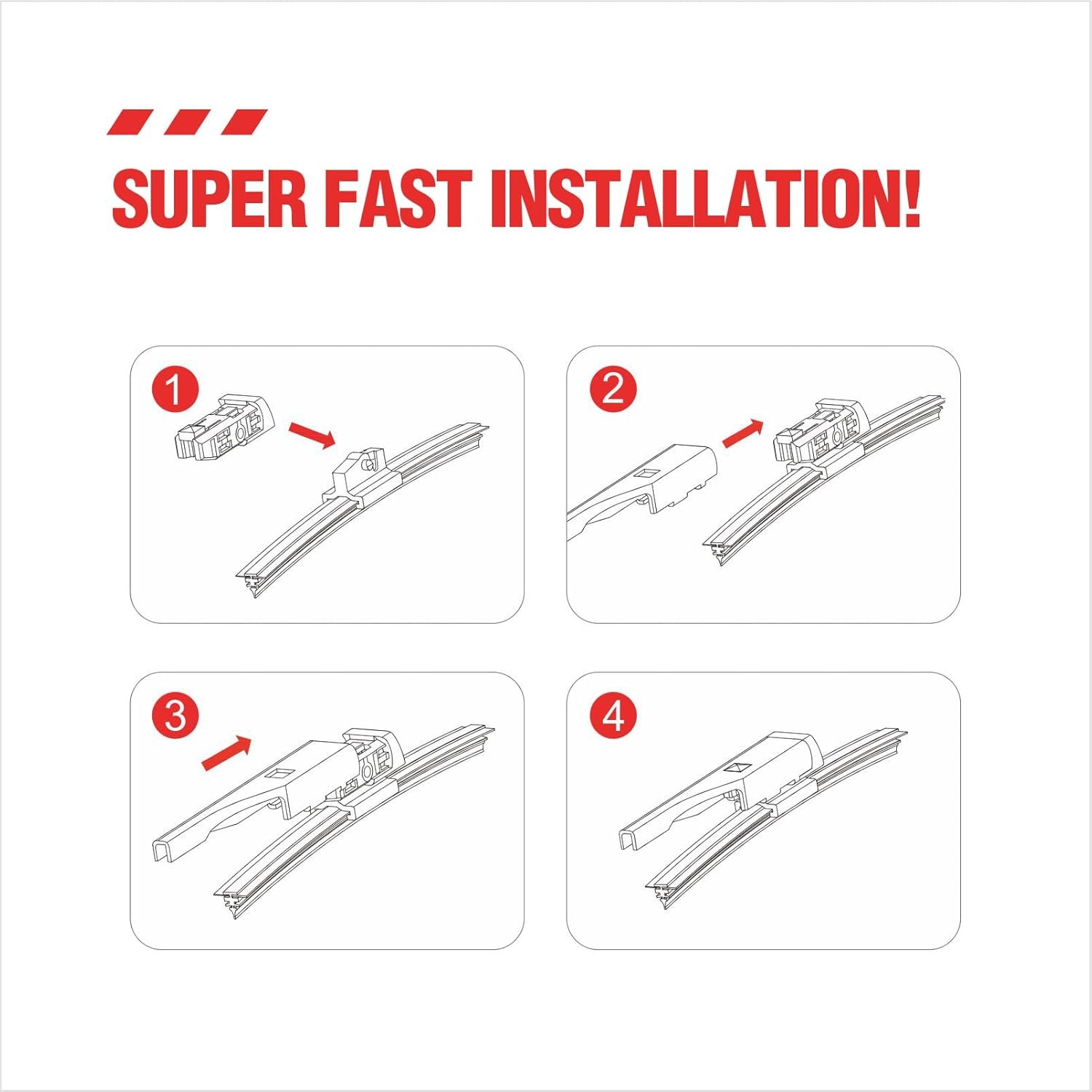 SUPER FAST INSTALLATION!

1

2

3

4