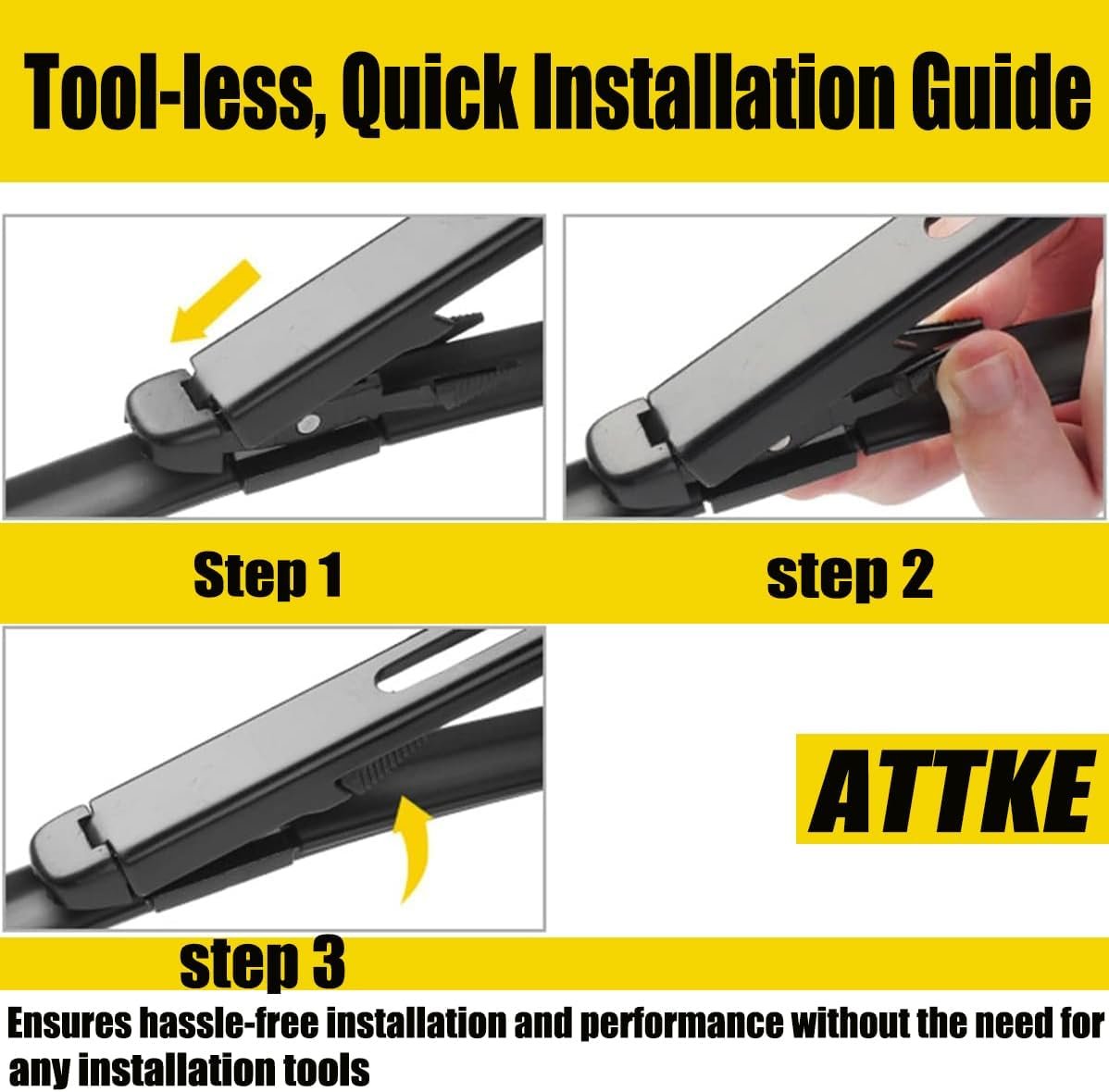 Tool-less, Quick Installation Guide

Step 1

step 2

ATTKE

step 3

Ensures hassle-free installation and performance without the need for any installation tools